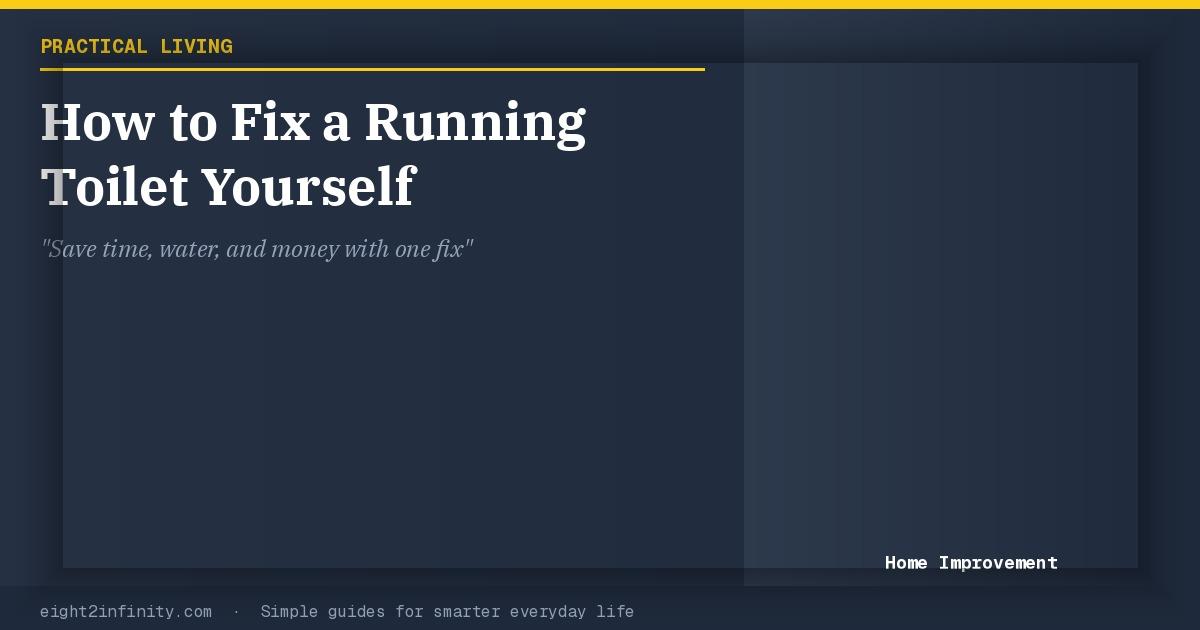 PRACTICAL LIVING

How to Fix a Running Toilet Yourself

"Save time, water, and money with one fix"

Home Improvement

eight2infinity.com · Simple guides for smarter everyday life